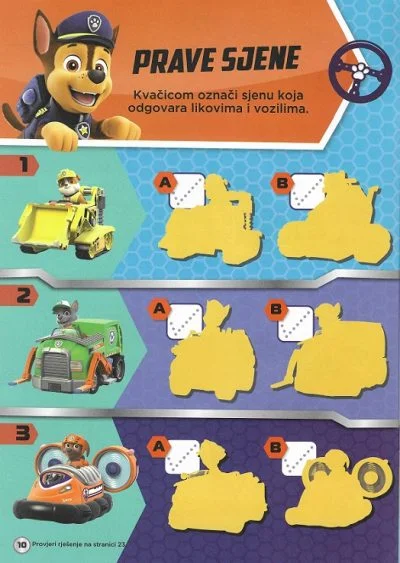 PRAVE SJENE

Kvačicom označi sjenu koja odgovara likovima i vozilima.

1

A

B

2

A

B

3

A

B

10 Provjeri rješenje na stranici 23.